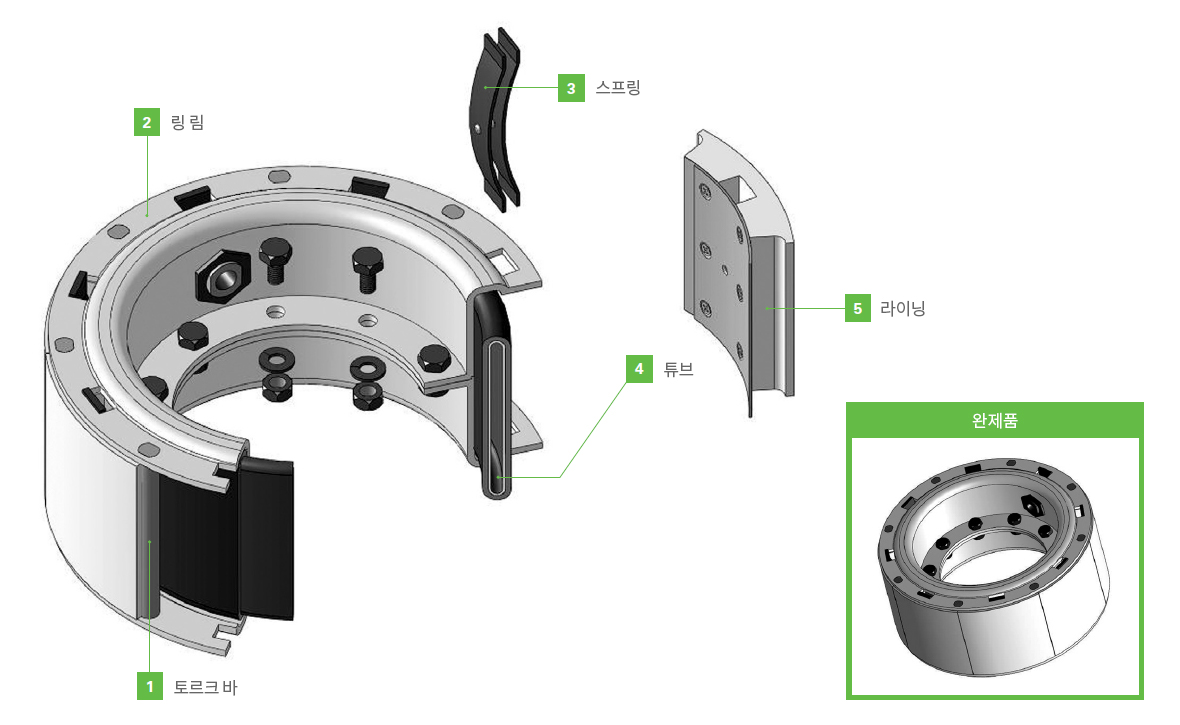 2 링 림

3 스프링

5 라이닝

4 튜브

완제품

1 토르크 바